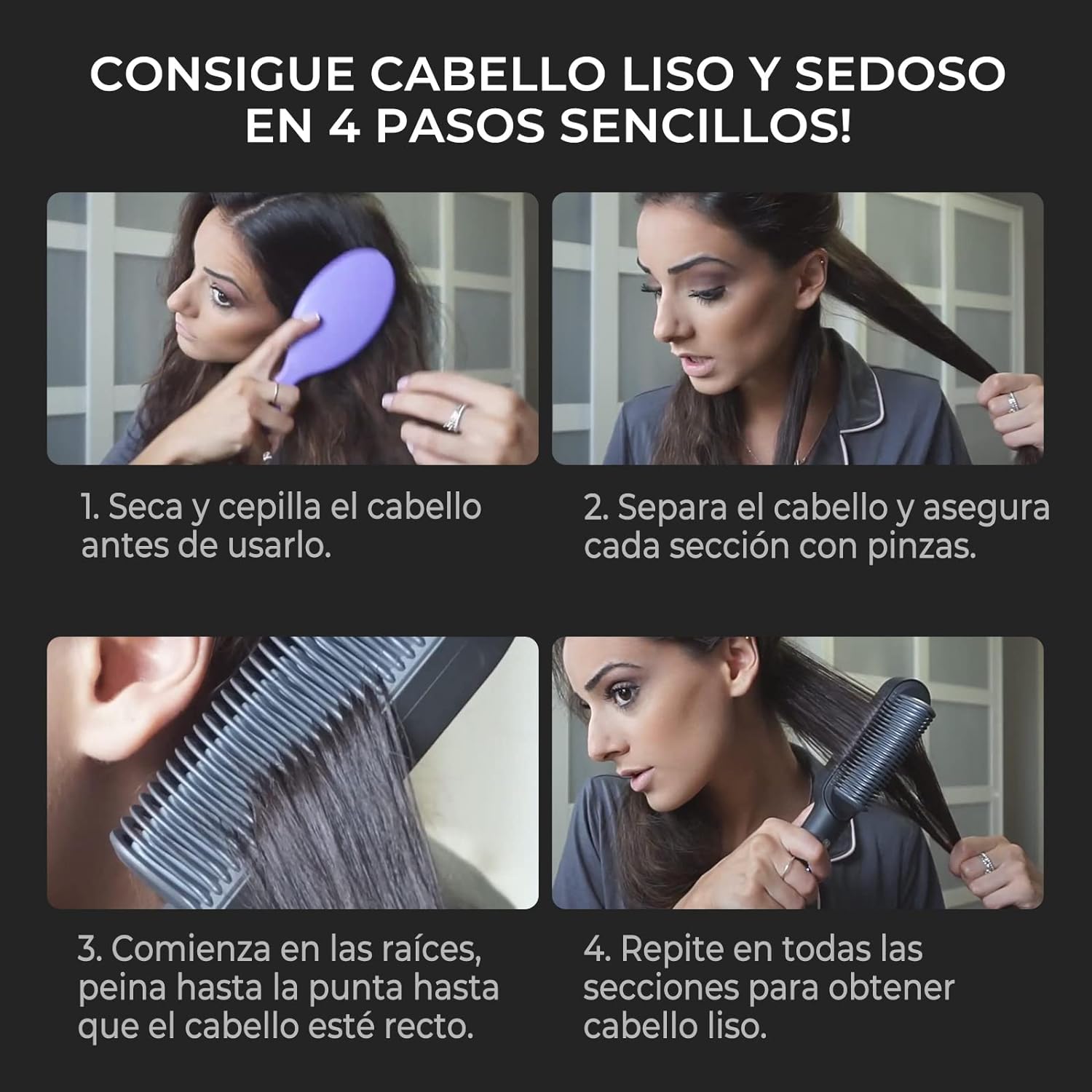 CONSIGUE CABELLO LISO Y SEDOSO EN 4 PASOS SENCILLOS!

1. Seca y cepilla el cabello antes de usarlo.

2. Separa el cabello y asegura cada sección con pinzas.

3. Comienza en las raíces, peina hasta la punta hasta que el cabello esté recto.

4. Repite en todas las secciones para obtener cabello liso.